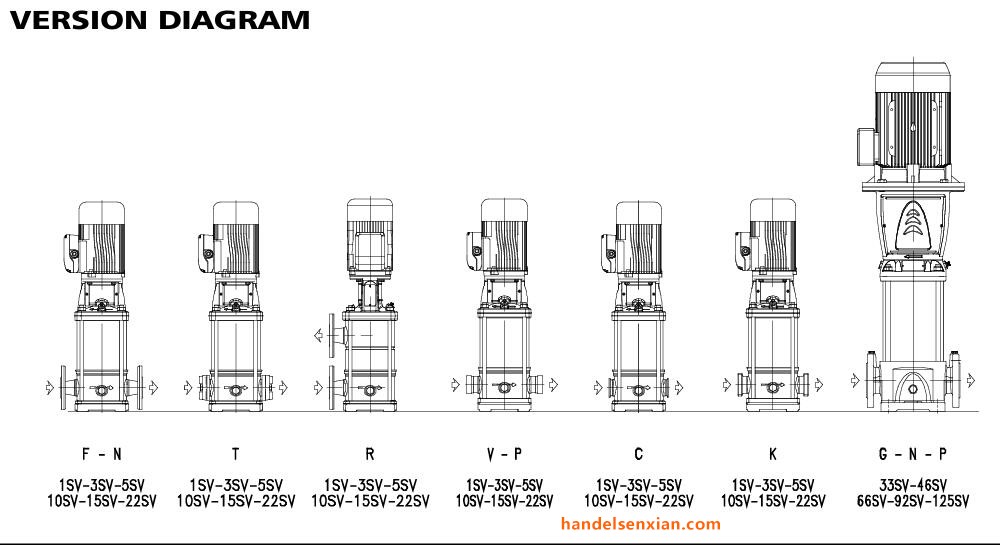 VERSION DIAGRAM

F - N
1SV-3SV-5SV
10SV-15SV-22SV

T
1SV-3SV-5SV
10SV-15SV-22SV

R
1SV-3SV-5SV
10SV-15SV-22SV

V - P
1SV-3SV-5SV
10SV-15SV-22SV

C
1SV-3SV-5SV
10SV-15SV-22SV

K
1SV-3SV-5SV
10SV-15SV-22SV

G - N - P
33SV-46SV
66SV-92SV-125SV

handelsenxian.com